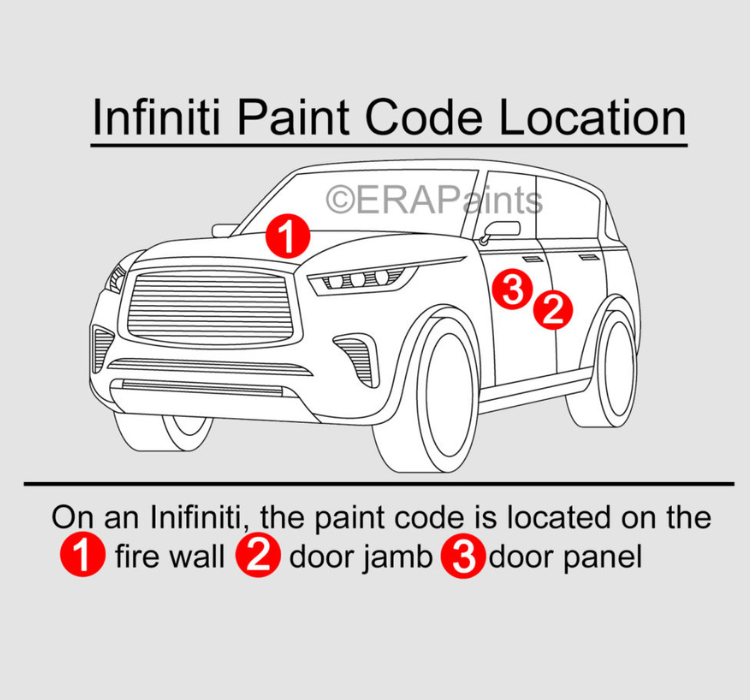 Infiniti Paint Code Location

©ERAPaints

1

3

2

On an Inifiniti, the paint code is located on the
1 fire wall 2 door jamb 3 door panel